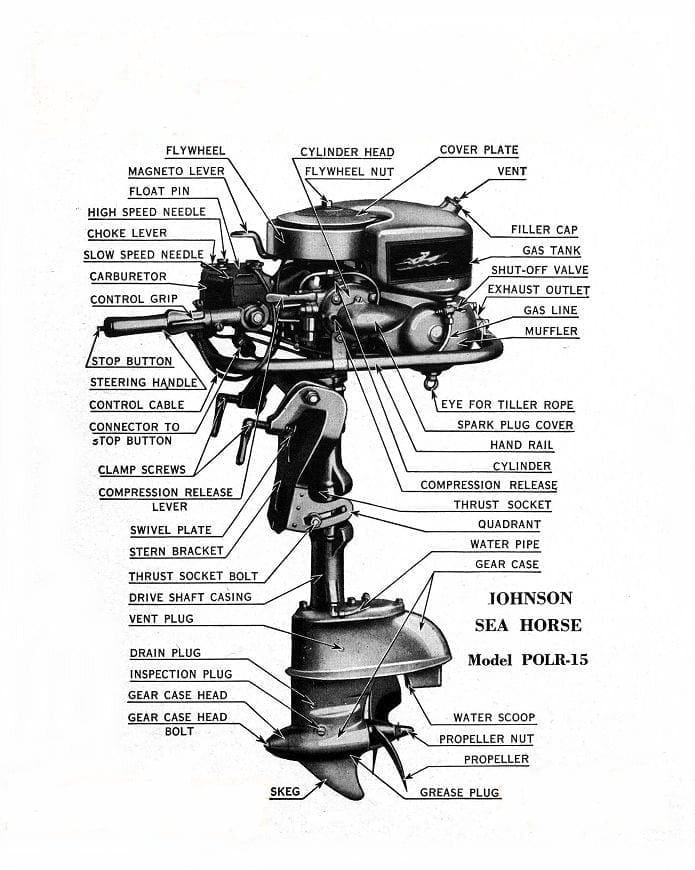 FLYWHEEL
MAGNETO LEVER
FLOAT PIN
HIGH SPEED NEEDLE
CHOKE LEVER
SLOW SPEED NEEDLE
CARBURETOR
CONTROL GRIP
STOP BUTTON
STEERING HANDLE
CONTROL CABLE
CONNECTOR TO sTOP BUTTON
CLAMP SCREWS
COMPRESSION RELEASE LEVER
SWIVEL PLATE
STERN BRACKET
THRUST SOCKET BOLT
DRIVE SHAFT CASING
VENT PLUG
DRAIN PLUG
INSPECTION PLUG
GEAR CASE HEAD
GEAR CASE HEAD BOLT
SKEG

CYLINDER HEAD
FLYWHEEL NUT
COVER PLATE
VENT
FILLER CAP
GAS TANK
SHUT-OFF VALVE
EXHAUST OUTLET
GAS LINE
MUFFLER
EYE FOR TILLER ROPE
SPARK PLUG COVER
HAND RAIL
CYLINDER
COMPRESSION RELEASE
THRUST SOCKET
QUADRANT
WATER PIPE
GEAR CASE

IOHNSON
SEA HORSE
Model POLR-15

WATER SCOOP
PROPELLER NUT
PROPELLER
GREASE PLUG