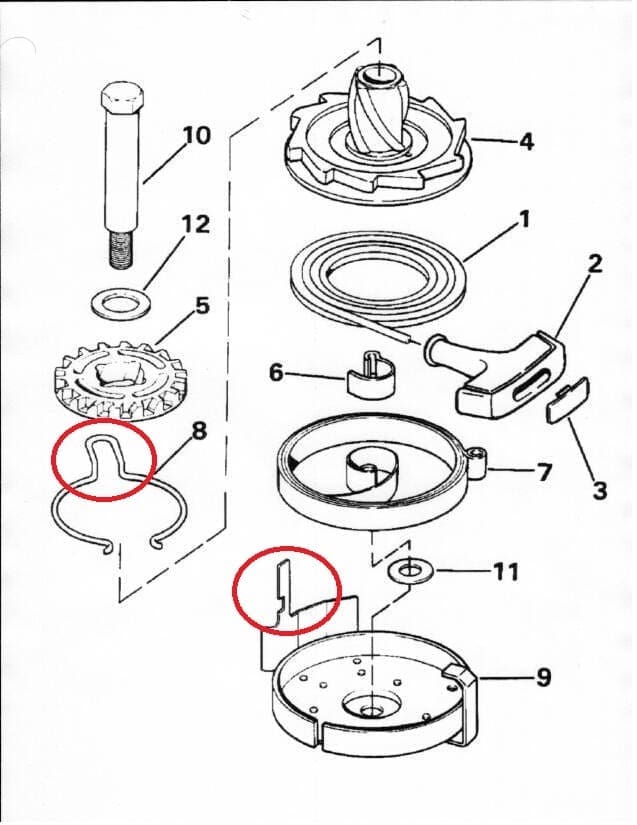 10
4
12
1
2
5
6
8
7
3
11
9