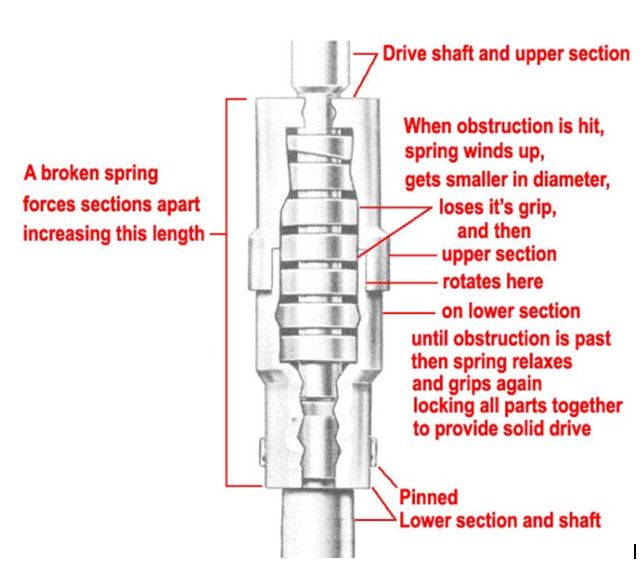 Drive shaft and upper section

A broken spring forces sections apart increasing this length

When obstruction is hit, spring winds up, gets smaller in diameter, loses it's grip, and then upper section rotates here on lower section until obstruction is past then spring relaxes and grips again locking all parts together to provide solid drive

Pinned
Lower section and shaft