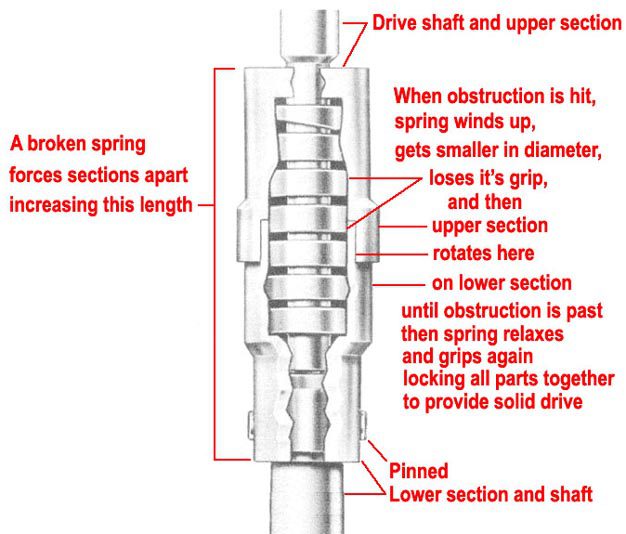 Drive shaft and upper section

A broken spring forces sections apart increasing this length

When obstruction is hit, spring winds up, gets smaller in diameter, loses it's grip, and then upper section rotates here on lower section until obstruction is past then spring relaxes and grips again locking all parts together to provide solid drive

Pinned
Lower section and shaft